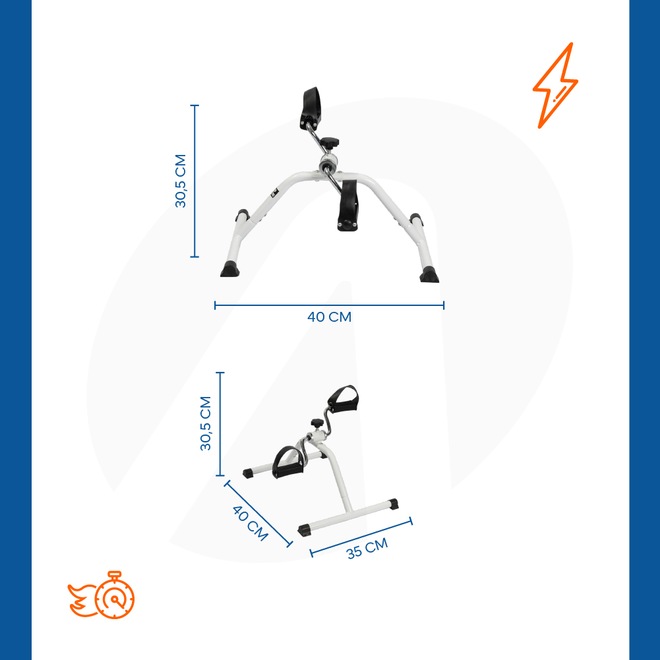 30,5 CM

40 CM

30,5 CM

40 CM

35 CM