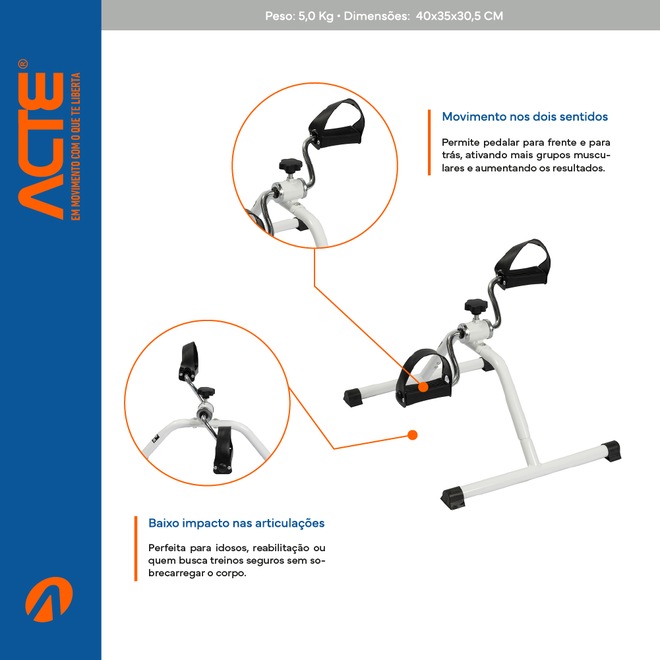 Peso: 5,0 Kg • Dimensões: 40x35x30,5 CM

ACTE®
EM MOVIMENTO COM O QUE TE LIBERTA

Movimento nos dois sentidos

Permite pedalar para frente e para trás, ativando mais grupos musculares e aumentando os resultados.

Baixo impacto nas articulações

Perfeita para idosos, reabilitação ou quem busca treinos seguros sem sobrecarregar o corpo.