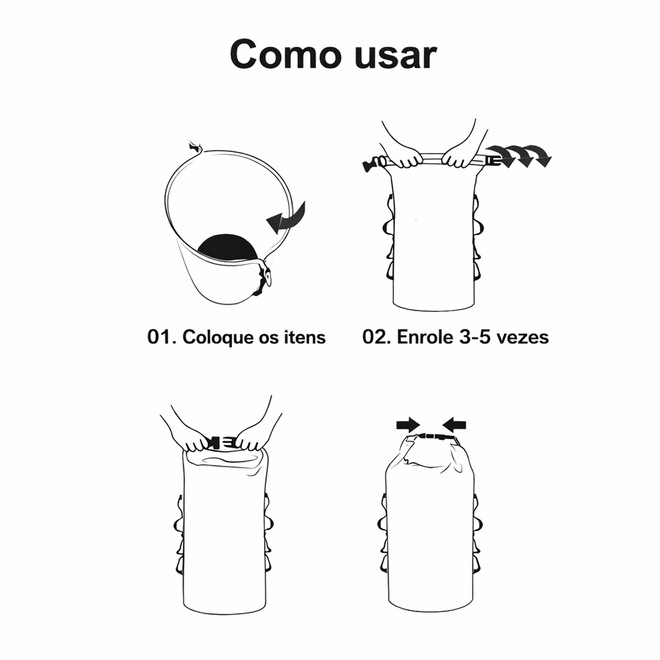 Como usar

01. Coloque os itens

02. Enrole 3-5 vezes