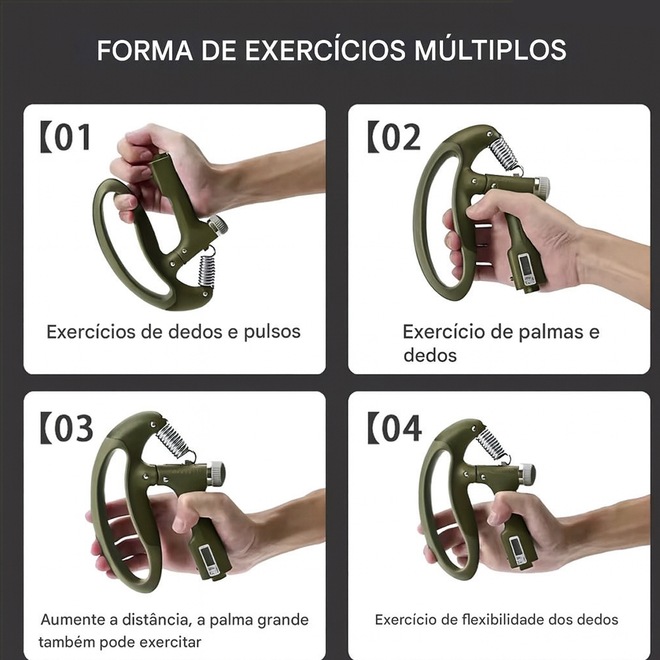 FORMA DE EXERCÍCIOS MÚLTIPLOS

【01

Exercícios de dedos e pulsos

【02

Exercício de palmas e dedos

【03

Aumente a distância, a palma grande também pode exercitar

【04

Exercício de flexibilidade dos dedos