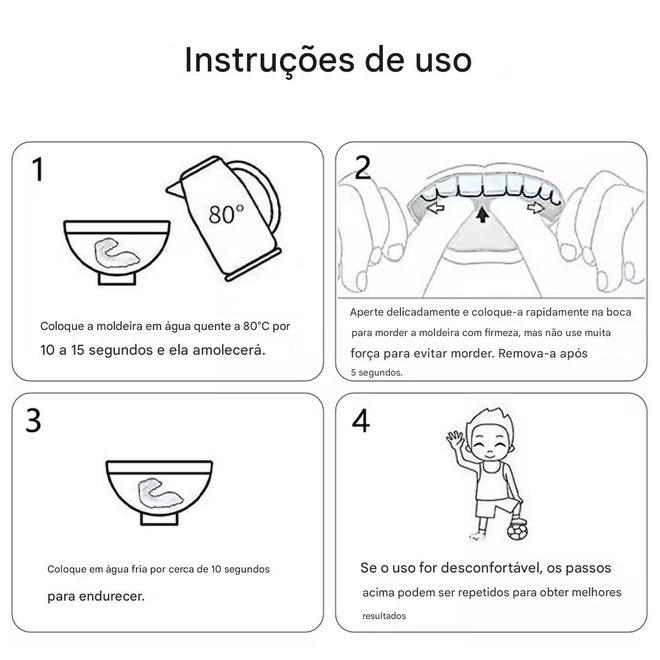 Instruções de uso

1

80°

Coloque a moldeira em água quente a 80°C por 10 a 15 segundos e ela amolecerá.

2

Aperte delicadamente e coloque-a rapidamente na boca para morder a moldeira com firmeza, mas não use muita força para evitar morder. Remova-a após 5 segundos.

3

Coloque em água fria por cerca de 10 segundos para endurecer.

4

Se o uso for desconfortável, os passos acima podem ser repetidos para obter melhores resultados