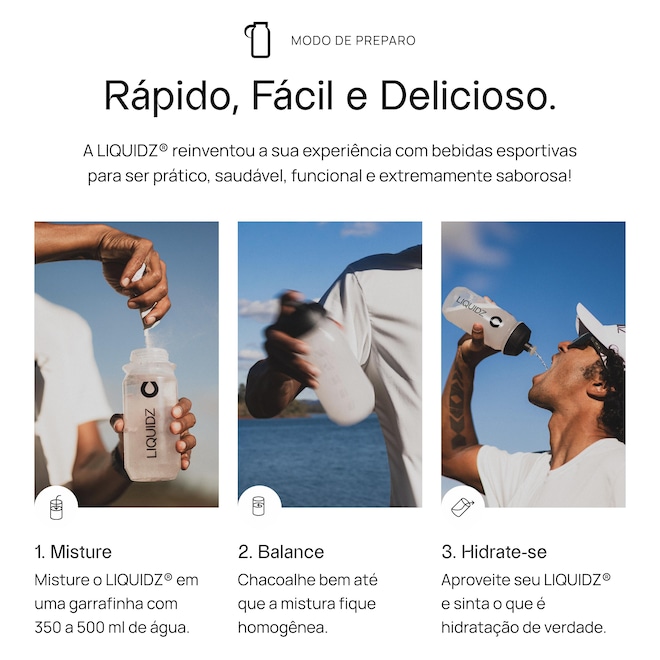 MODO DE PREPARO

Rápido, Fácil e Delicioso.

A LIQUIDZ® reinventou a sua experiência com bebidas esportivas para ser prático, saudável, funcional e extremamente saborosa!

LIQUIDZ

LIQUIDZ

1. Misture
Misture o LIQUIDZ® em uma garrafinha com 350 a 500 ml de água.

2. Balance
Chacoalhe bem até que a mistura fique homogênea.

3. Hidrate-se
Aproveite seu LIQUIDZ® e sinta o que é hidratação de verdade.