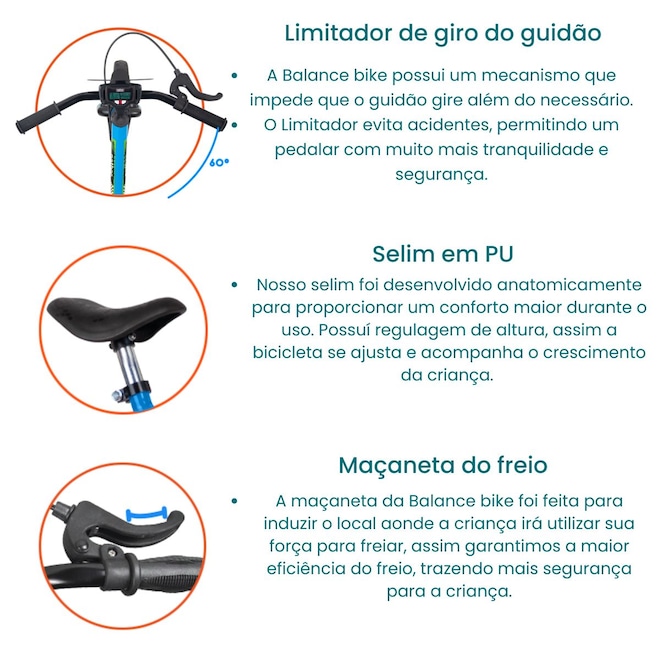 60°

Limitador de giro do guidão

• A Balance bike possui um mecanismo que impede que o guidão gire além do necessário.
• O Limitador evita acidentes, permitindo um pedalar com muito mais tranquilidade e segurança.

Selim em PU

• Nosso selim foi desenvolvido anatomicamente para proporcionar um conforto maior durante o uso. Possuí regulagem de altura, assim a bicicleta se ajusta e acompanha o crescimento da criança.

Maçaneta do freio

• A maçaneta da Balance bike foi feita para induzir o local aonde a criança irá utilizar sua força para freiar, assim garantimos a maior eficiência do freio, trazendo mais segurança para a criança.