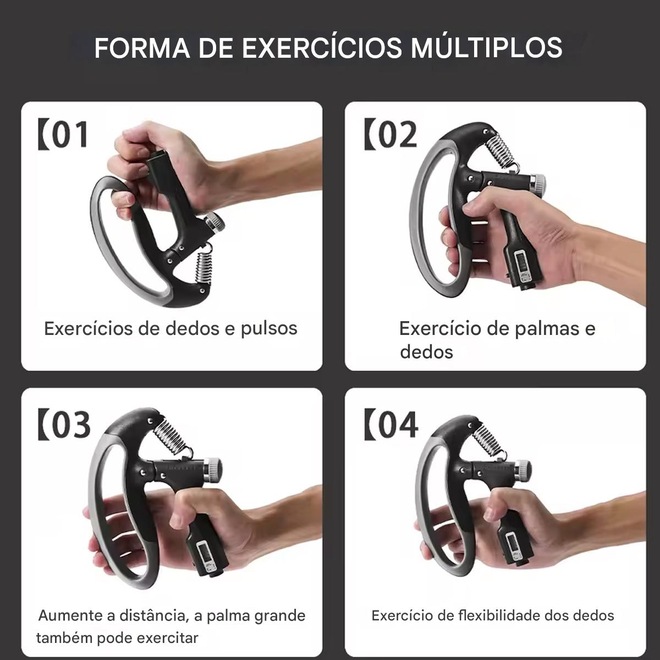 FORMA DE EXERCÍCIOS MÚLTIPLOS

【01

Exercícios de dedos e pulsos

【02

Exercício de palmas e dedos

【03

Aumente a distância, a palma grande também pode exercitar

【04

Exercício de flexibilidade dos dedos