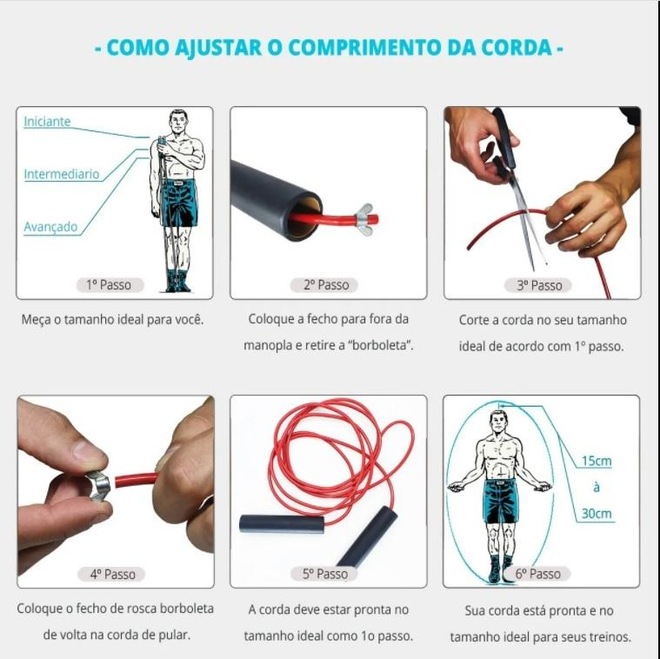 - COMO AJUSTAR O COMPRIMENTO DA CORDA -

Iniciante

Intermediario

Avançado

1º Passo

Meça o tamanho ideal para você.

2º Passo

Coloque a fecho para fora da manopla e retire a "borboleta".

3º Passo

Corte a corda no seu tamanho ideal de acordo com 1º passo.

4º Passo

Coloque o fecho de rosca borboleta de volta na corda de pular.

5º Passo

A corda deve estar pronta no tamanho ideal como 1o passo.

15cm

à

30cm

6º Passo

Sua corda está pronta e no tamanho ideal para seus treinos.