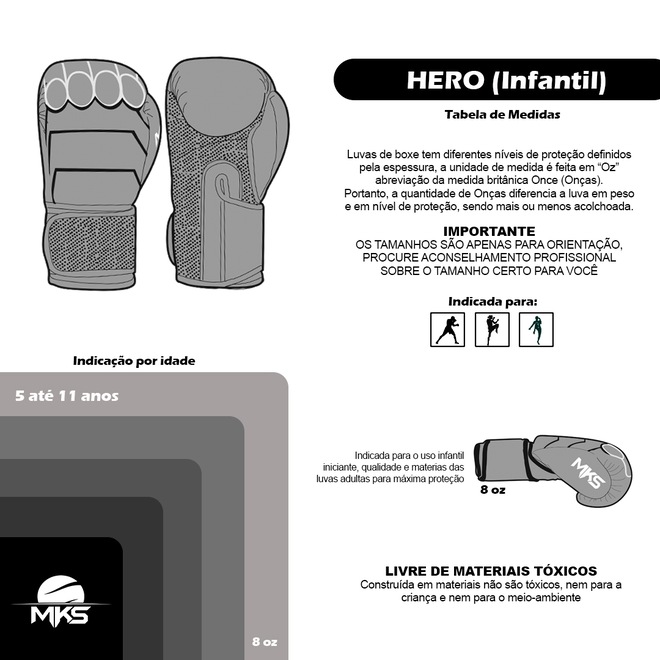 HERO (Infantil)

Tabela de Medidas

Luvas de boxe tem diferentes níveis de proteção definidos pela espessura, a unidade de medida é feita em "Oz" abreviação da medida britânica Once (Onças). Portanto, a quantidade de Onças diferencia a luva em peso e em nível de proteção, sendo mais ou menos acolchoada.

IMPORTANTE
OS TAMANHOS SÃO APENAS PARA ORIENTAÇÃO, PROCURE ACONSELHAMENTO PROFISSIONAL SOBRE O TAMANHO CERTO PARA VOCÊ

Indicada para:

Indicação por idade

5 até 11 anos

Indicada para o uso infantil iniciante, qualidade e materias das luvas adultas para máxima proteção

MKS

8 oz

LIVRE DE MATERIAIS TÓXICOS
Construída em materiais não são tóxicos, nem para a criança e nem para o meio-ambiente

MKS

8 oz