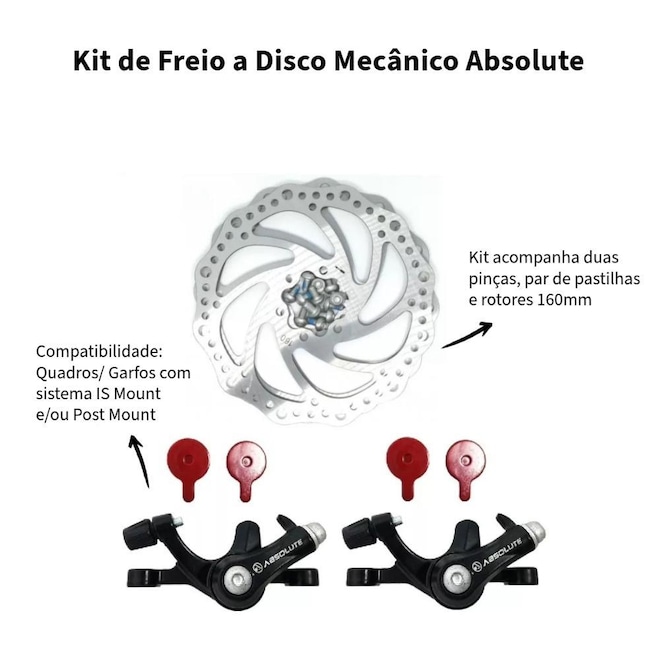 Kit de Freio a Disco Mecânico Absolute

Kit acompanha duas pinças, par de pastilhas e rotores 160mm

Compatibilidade: Quadros/ Garfos com sistema IS Mount e/ou Post Mount

160

ABSOLUTE

ABSOLUTE