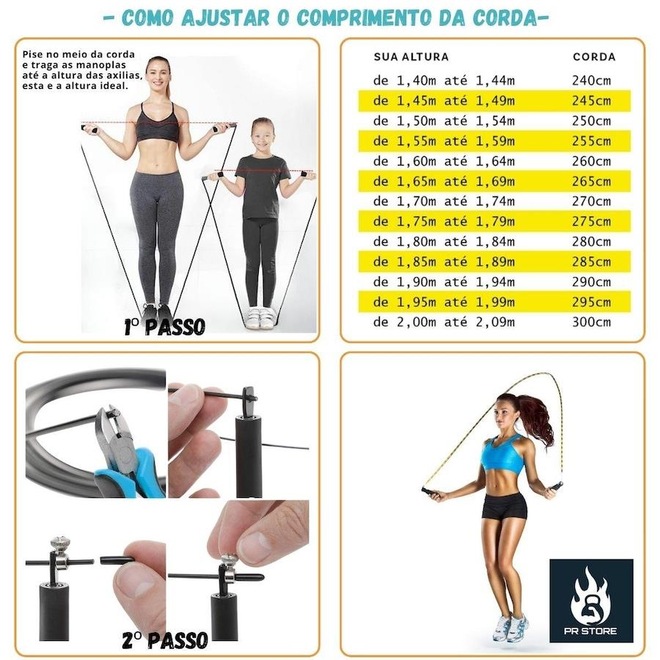 - COMO AJUSTAR O COMPRIMENTO DA CORDA-

Pise no meio da corda e traga as manoplas até a altura das axilias, esta e a altura ideal.

1º PASSO

| SUA ALTURA | CORDA |
|---|---|
| de 1,40m até 1,44m | 240cm |
| de 1,45m até 1,49m | 245cm |
| de 1,50m até 1,54m | 250cm |
| de 1,55m até 1,59m | 255cm |
| de 1,60m até 1,64m | 260cm |
| de 1,65m até 1,69m | 265cm |
| de 1,70m até 1,74m | 270cm |
| de 1,75m até 1,79m | 275cm |
| de 1,80m até 1,84m | 280cm |
| de 1,85m até 1,89m | 285cm |
| de 1,90m até 1,94m | 290cm |
| de 1,95m até 1,99m | 295cm |
| de 2,00m até 2,09m | 300cm |

2º PASSO

PR STORE