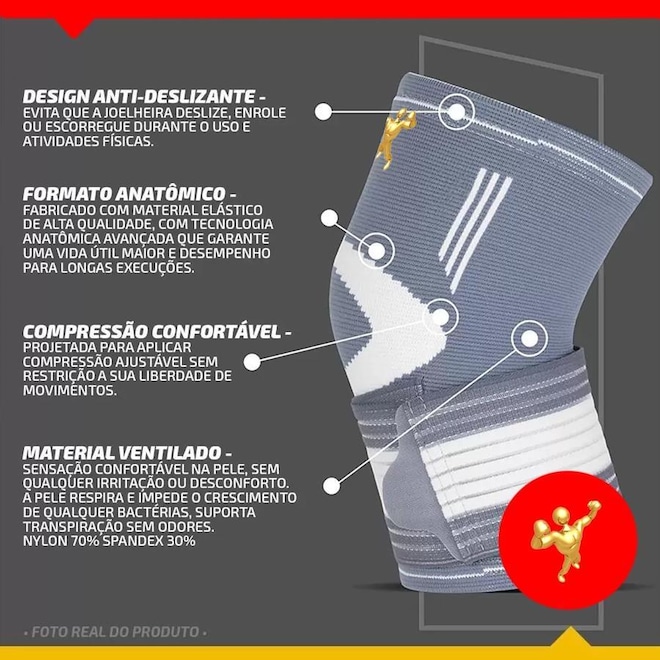 DESIGN ANTI-DESLIZANTE -
EVITA QUE A JOELHEIRA DESLIZE, ENROLE OU ESCORREGUE DURANTE O USO E ATIVIDADES FÍSICAS.

FORMATO ANATÔMICO -
FABRICADO COM MATERIAL ELÁSTICO DE ALTA QUALIDADE, COM TECNOLOGIA ANATÔMICA AVANÇADA QUE GARANTE UMA VIDA ÚTIL MAIOR E DESEMPENHO PARA LONGAS EXECUÇÕES.

COMPRESSÃO CONFORTÁVEL -
PROJETADA PARA APLICAR COMPRESSÃO AJUSTÁVEL SEM RESTRIÇÃO A SUA LIBERDADE DE MOVIMENTOS.

MATERIAL VENTILADO -
SENSAÇÃO CONFORTÁVEL NA PELE, SEM QUALQUER IRRITAÇÃO OU DESCONFORTO. A PELE RESPIRA E IMPEDE O CRESCIMENTO DE QUALQUER BACTÉRIAS, SUPORTA TRANSPIRAÇÃO SEM ODORES.
NYLON 70% SPANDEX 30%

• FOTO REAL DO PRODUTO •