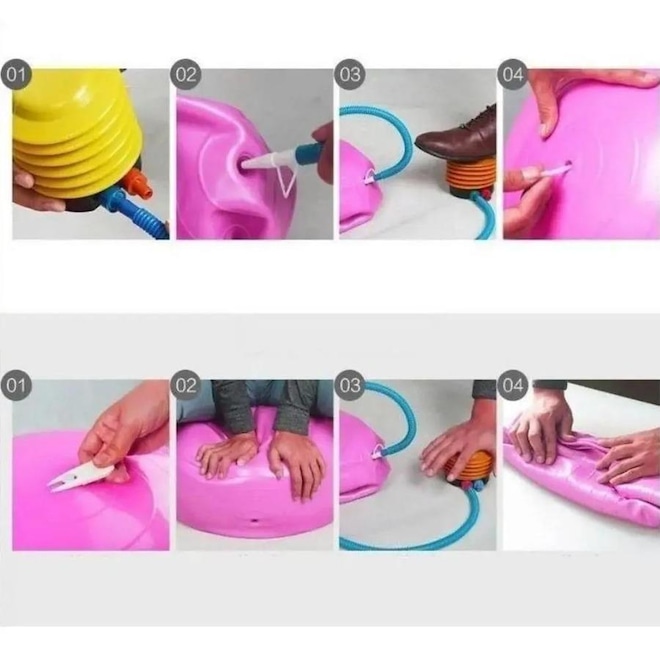 01

02

03

04

01

02

03

04