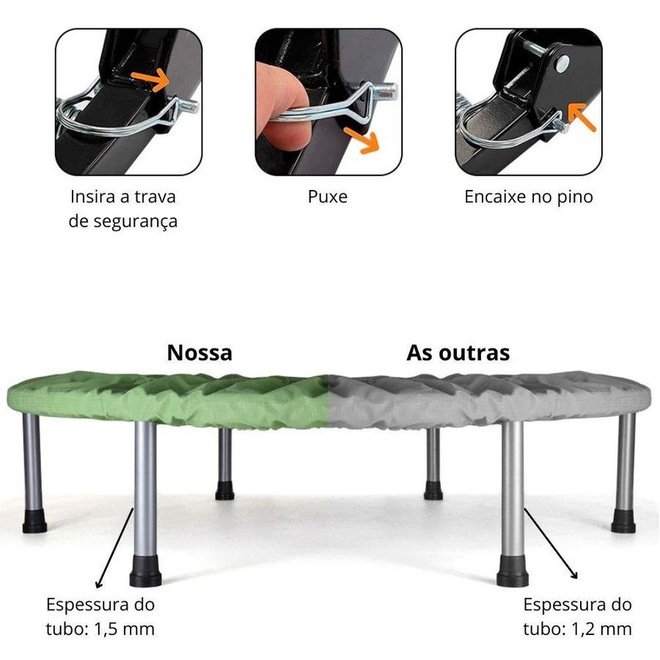 Insira a trava de segurança

Puxe

Encaixe no pino

Nossa

As outras

Espessura do tubo: 1,5 mm

Espessura do tubo: 1,2 mm