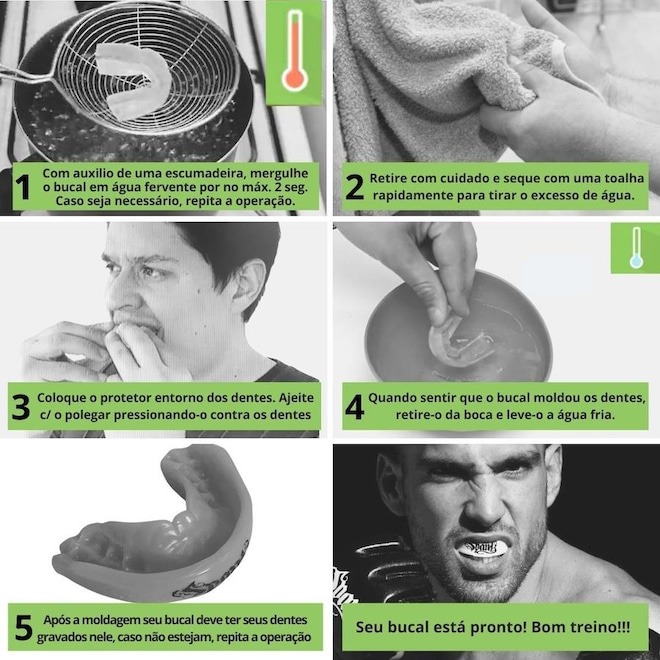 1 Com auxilio de uma escumadeira, mergulhe o bucal em água fervente por no máx. 2 seg. Caso seja necessário, repita a operação.

2 Retire com cuidado e seque com uma toalha rapidamente para tirar o excesso de água.

3 Coloque o protetor entorno dos dentes. Ajeite c/ o polegar pressionando-o contra os dentes

4 Quando sentir que o bucal moldou os dentes, retire-o da boca e leve-o a água fria.

5 Após a moldagem seu bucal deve ter seus dentes gravados nele, caso não estejam, repita a operação

Seu bucal está pronto! Bom treino!!!