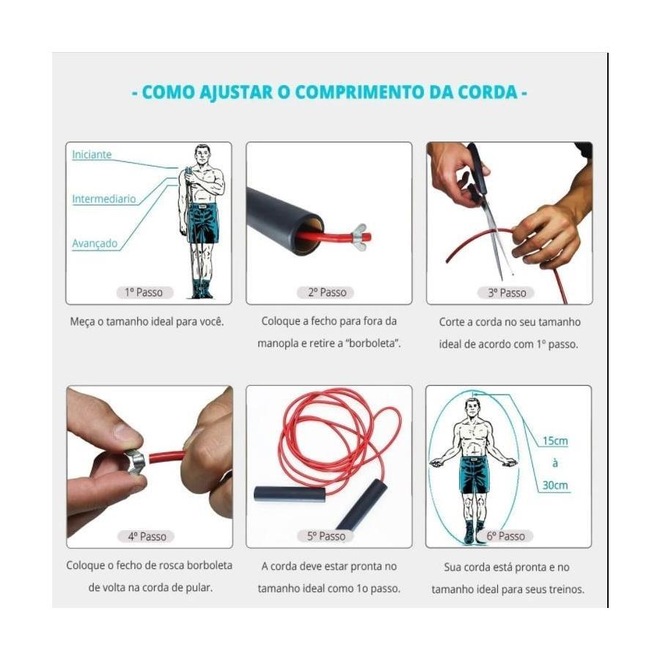 - COMO AJUSTAR O COMPRIMENTO DA CORDA -

Iniciante

Intermediario

Avançado

1º Passo

Meça o tamanho ideal para você.

2º Passo

Coloque a fecho para fora da manopla e retire a "borboleta".

3º Passo

Corte a corda no seu tamanho ideal de acordo com 1º passo.

4º Passo

Coloque o fecho de rosca borboleta de volta na corda de pular.

5º Passo

A corda deve estar pronta no tamanho ideal como 1o passo.

15cm

à

30cm

6º Passo

Sua corda está pronta e no tamanho ideal para seus treinos.