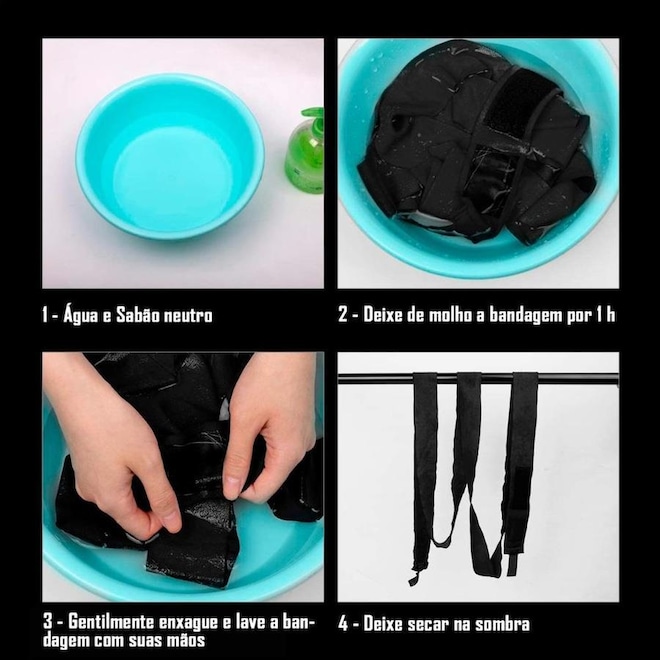 1 - Água e Sabão neutro

2 - Deixe de molho a bandagem por 1 h

3 - Gentilmente enxague e lave a bandagem com suas mãos

4 - Deixe secar na sombra