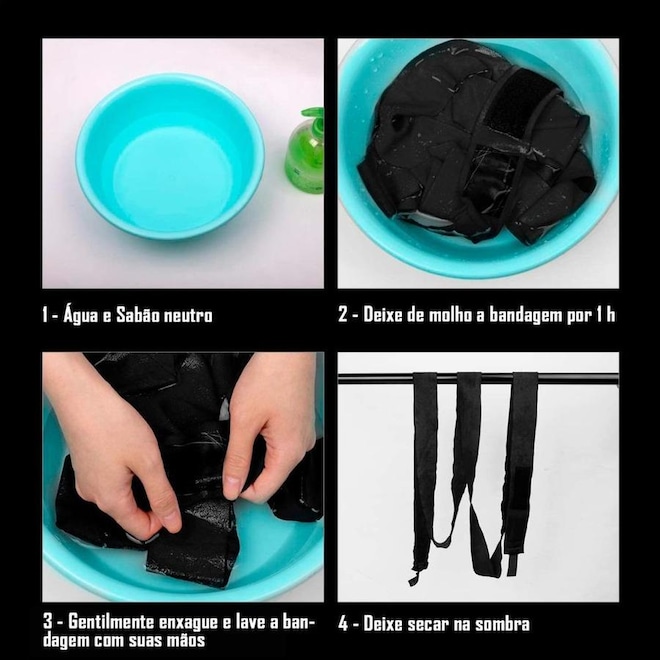 1 - Água e Sabão neutro

2 - Deixe de molho a bandagem por 1 h

3 - Gentilmente enxague e lave a bandagem com suas mãos

4 - Deixe secar na sombra