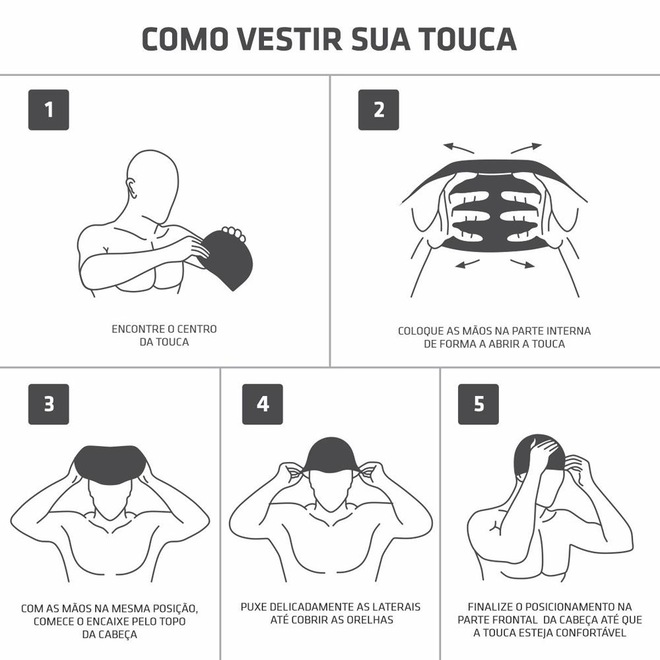 COMO VESTIR SUA TOUCA

1

ENCONTRE O CENTRO DA TOUCA

2

COLOQUE AS MÃOS NA PARTE INTERNA DE FORMA A ABRIR A TOUCA

3

COM AS MÃOS NA MESMA POSIÇÃO, COMECE O ENCAIXE PELO TOPO DA CABEÇA

4

PUXE DELICADAMENTE AS LATERAIS ATÉ COBRIR AS ORELHAS

5

FINALIZE O POSICIONAMENTO NA PARTE FRONTAL DA CABEÇA ATÉ QUE A TOUCA ESTEJA CONFORTÁVEL