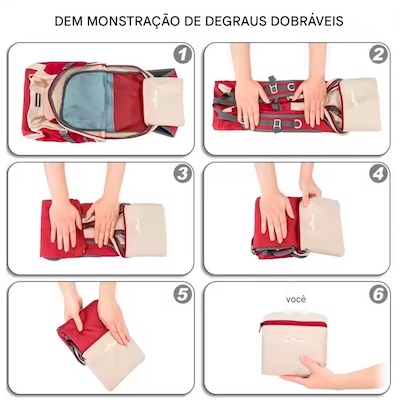 DEM MONSTRAÇÃO DE DEGRAUS DOBRÁVEIS

1

2

3

4

5

6

você