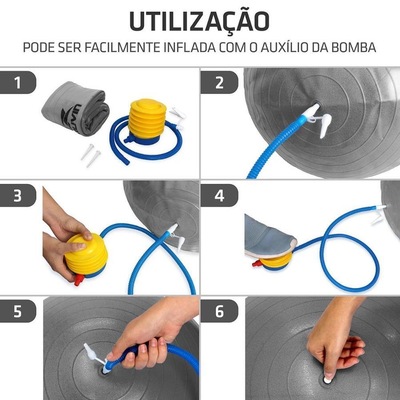 UTILIZAÇÃO

PODE SER FACILMENTE INFLADA COM O AUXÍLIO DA BOMBA

1

2

3

4

5

6