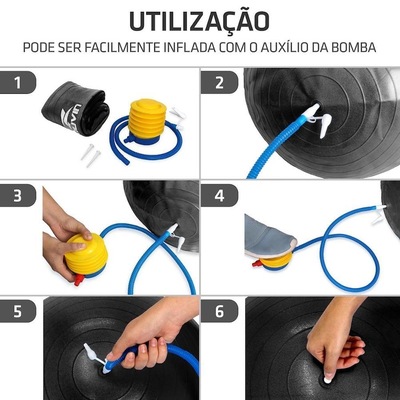 UTILIZAÇÃO

PODE SER FACILMENTE INFLADA COM O AUXÍLIO DA BOMBA

1

LIVEUP

2

3

4

5

6