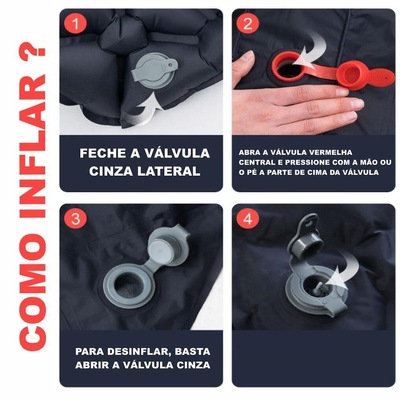 COMO INFLAR ?

1

FECHE A VÁLVULA CINZA LATERAL

2

ABRA A VÁLVULA VERMELHA CENTRAL E PRESSIONE COM A MÃO OU O PÉ A PARTE DE CIMA DA VÁLVULA

3

PARA DESINFLAR, BASTA ABRIR A VÁLVULA CINZA

4