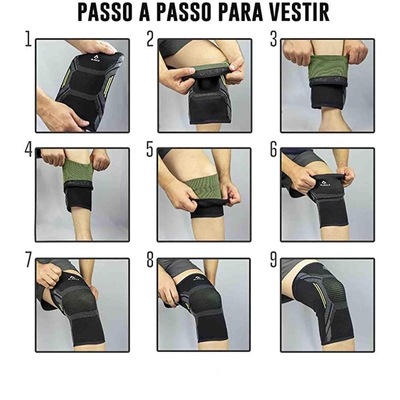 PASSO A PASSO PARA VESTIR

1

2

3

4

5

6

7

8

9