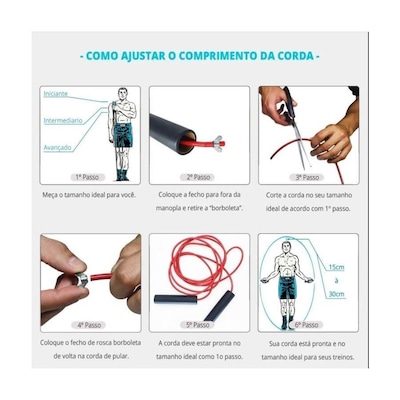 - COMO AJUSTAR O COMPRIMENTO DA CORDA -

Iniciante

Intermediario

Avançado

1º Passo

Meça o tamanho ideal para você.

2º Passo

Coloque a fecho para fora da manopla e retire a "borboleta".

3º Passo

Corte a corda no seu tamanho ideal de acordo com 1º passo.

4º Passo

Coloque o fecho de rosca borboleta de volta na corda de pular.

5º Passo

A corda deve estar pronta no tamanho ideal como 1o passo.

15cm

à

30cm

6º Passo

Sua corda está pronta e no tamanho ideal para seus treinos.