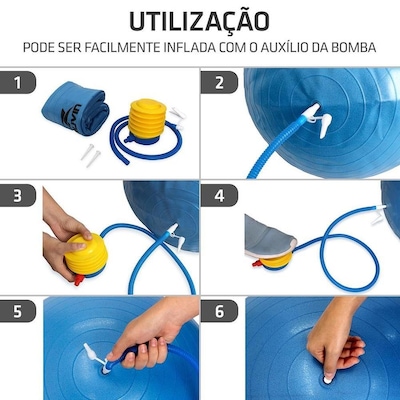 UTILIZAÇÃO

PODE SER FACILMENTE INFLADA COM O AUXÍLIO DA BOMBA

1

2

3

4

5

6